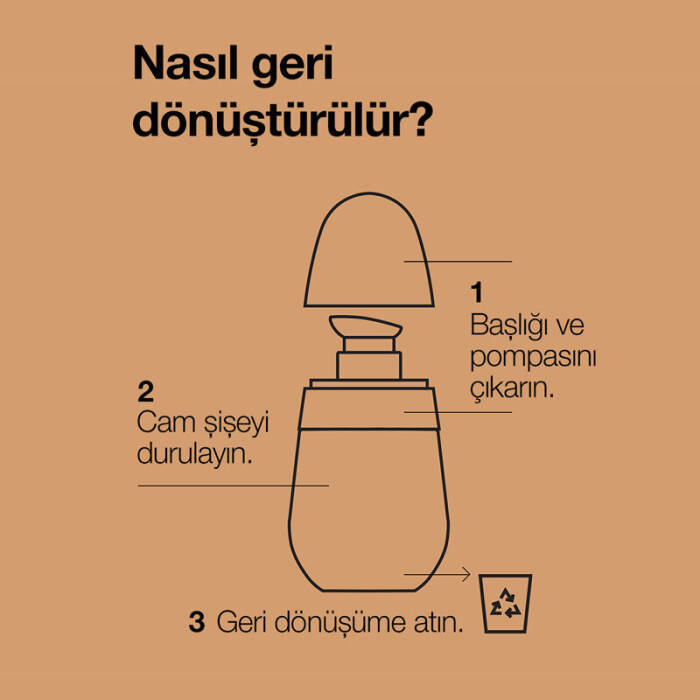 Nasıl geri dönüştürülür?

1
Başlığı ve pompasını çıkarın.

2
Cam şişeyi durulayın.

3 Geri dönüşüme atın.