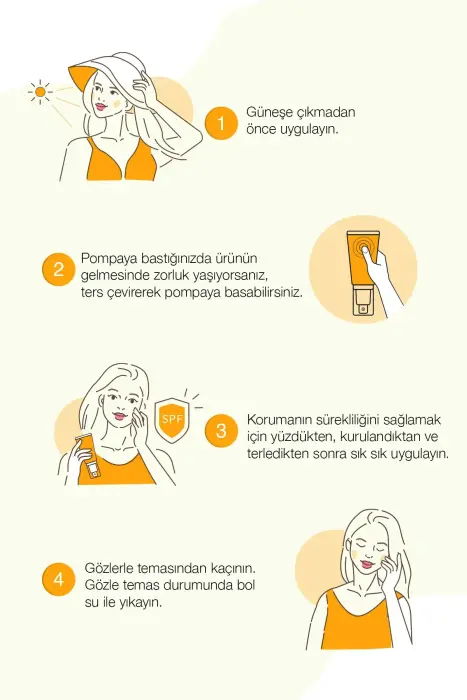 1 Güneşe çıkmadan önce uygulayın.

2 Pompaya bastığınızda ürünün gelmesinde zorluk yaşıyorsanız, ters çevirerek pompaya basabilirsiniz.

SPF

3 Korumanın sürekliliğini sağlamak için yüzdükten, kurulandıktan ve terledikten sonra sık sık uygulayın.

4 Gözlerle temasından kaçının. Gözle temas durumunda bol su ile yıkayın.